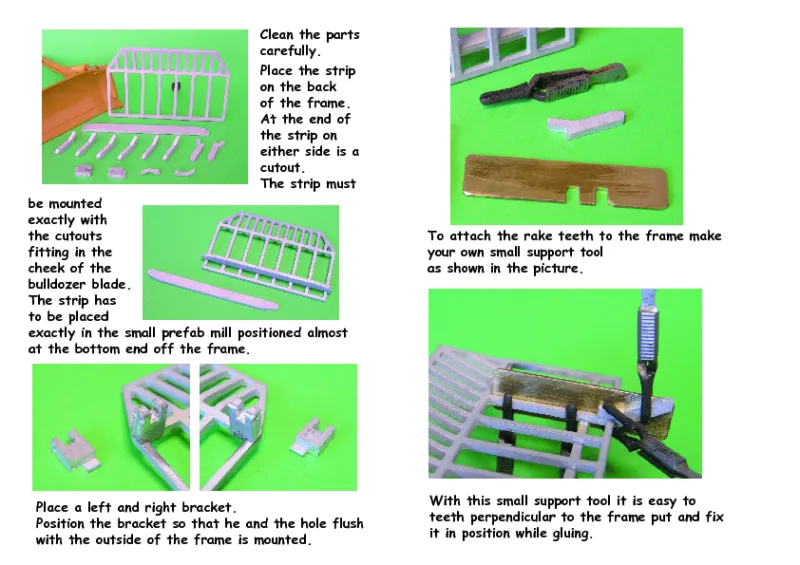 Clean the parts carefully.
Place the strip on the back of the frame. At the end of the strip on either side is a cutout. The strip must be mounted exactly with the cutouts fitting in the cheek of the bulldozer blade. The strip has to be placed exactly in the small prefab mill positioned almost at the bottom end off the frame.

Place a left and right bracket.
Position the bracket so that he and the hole flush with the outside of the frame is mounted.

To attach the rake teeth to the frame make your own small support tool as shown in the picture.

With this small support tool it is easy to teeth perpendicular to the frame put and fix it in position while gluing.